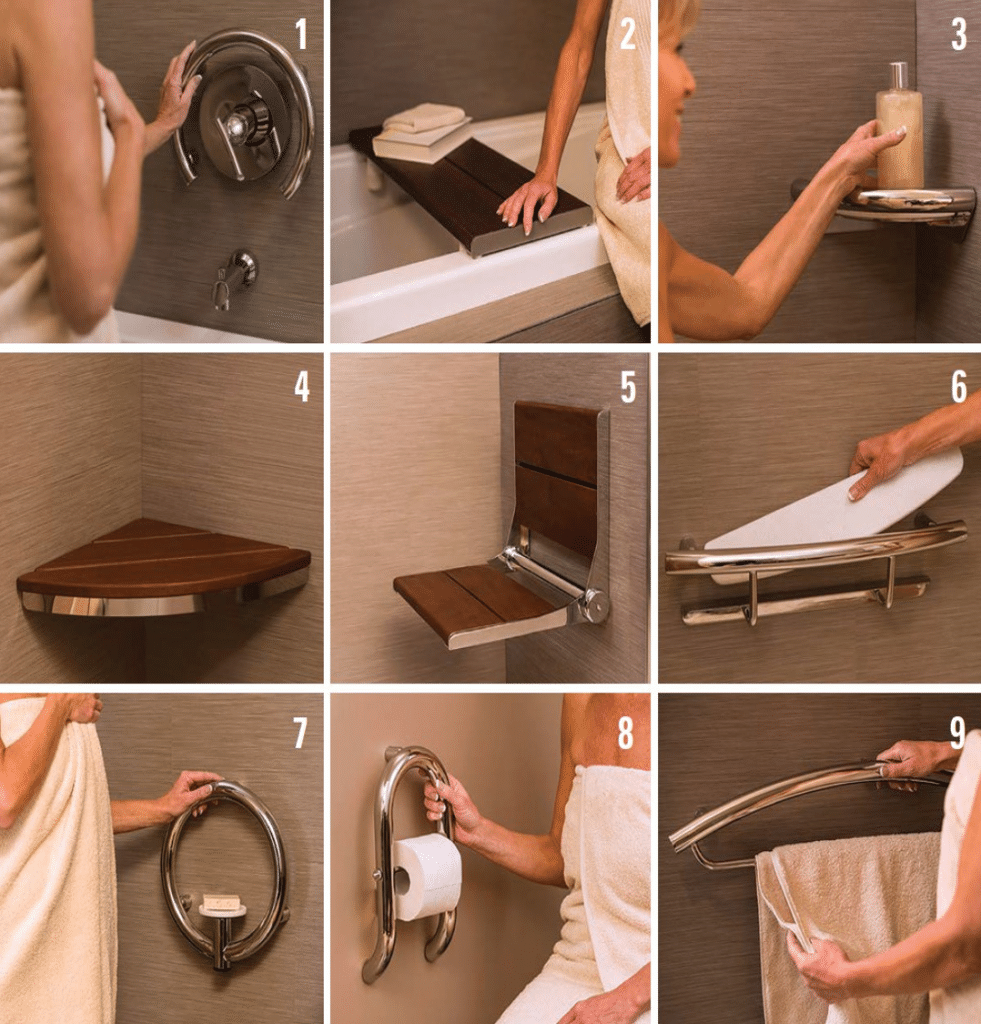 1

2

3

4

5

6

7

8

9