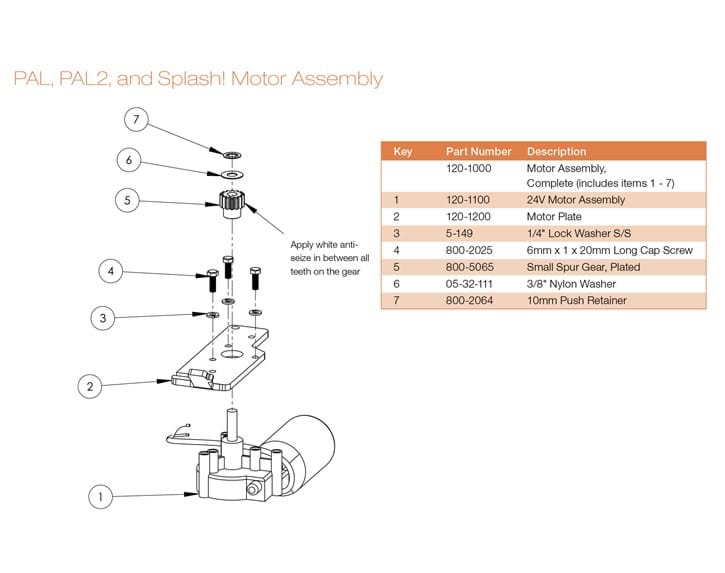 PAL, PAL2, and Splash! Motor Assembly

7

6

5

Apply white anti-seize in between all teeth on the gear

4

3

2

1

| Key | Part Number | Description |
|---|---|---|
| | 120-1000 | Motor Assembly, Complete (includes items 1 - 7) |
| 1 | 120-1100 | 24V Motor Assembly |
| 2 | 120-1200 | Motor Plate |
| 3 | 5-149 | 1/4" Lock Washer S/S |
| 4 | 800-2025 | 6mm x 1 x 20mm Long Cap Screw |
| 5 | 800-5065 | Small Spur Gear, Plated |
| 6 | 05-32-111 | 3/8" Nylon Washer |
| 7 | 800-2064 | 10mm Push Retainer |